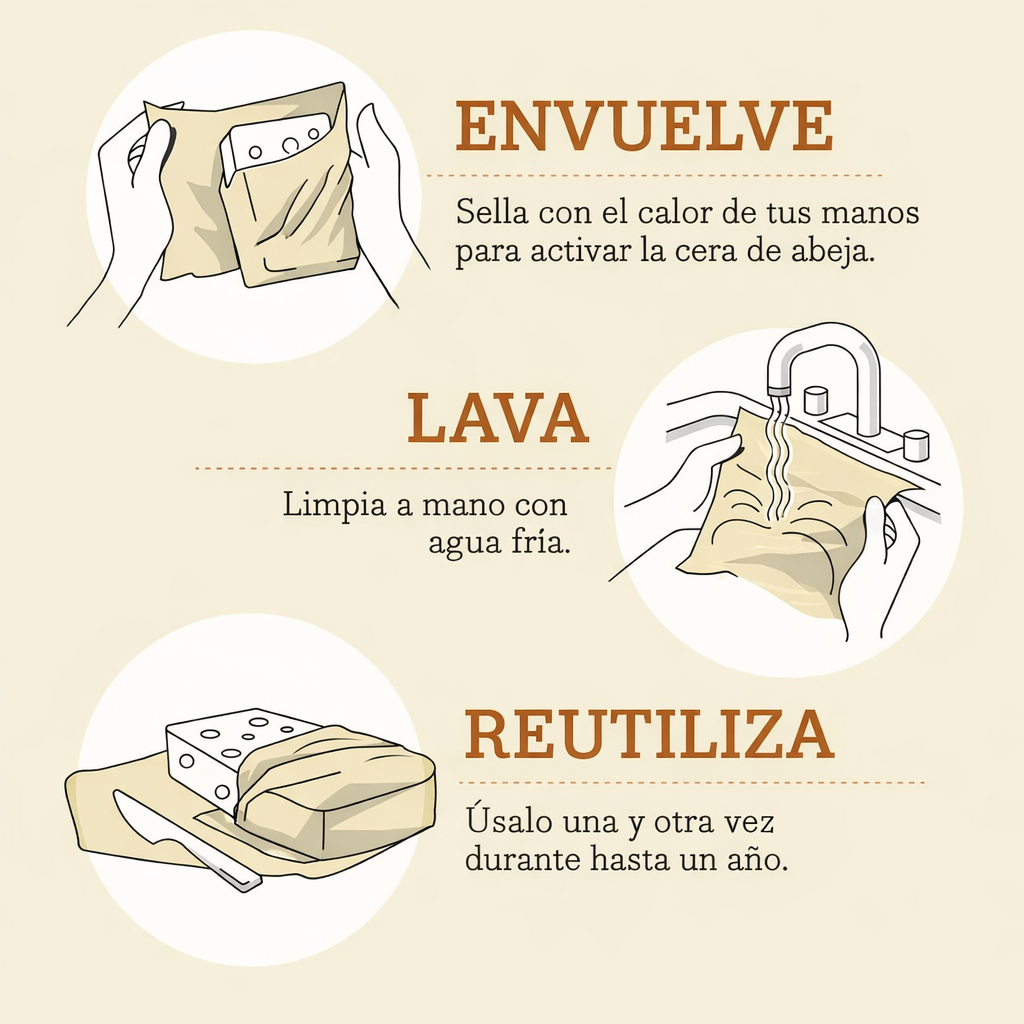 ENVUELVE

Sella con el calor de tus manos para activar la cera de abeja.

LAVA

Limpia a mano con agua fría.

REUTILIZA

Úsalo una y otra vez durante hasta un año.